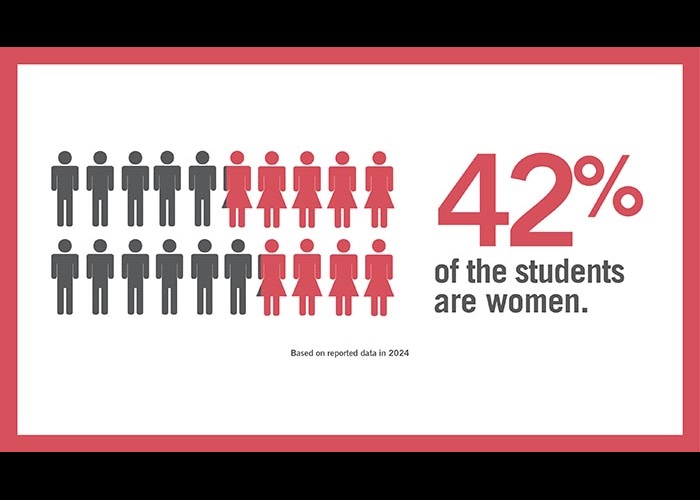 42%
of the students are women.

Based on reported data in 2024